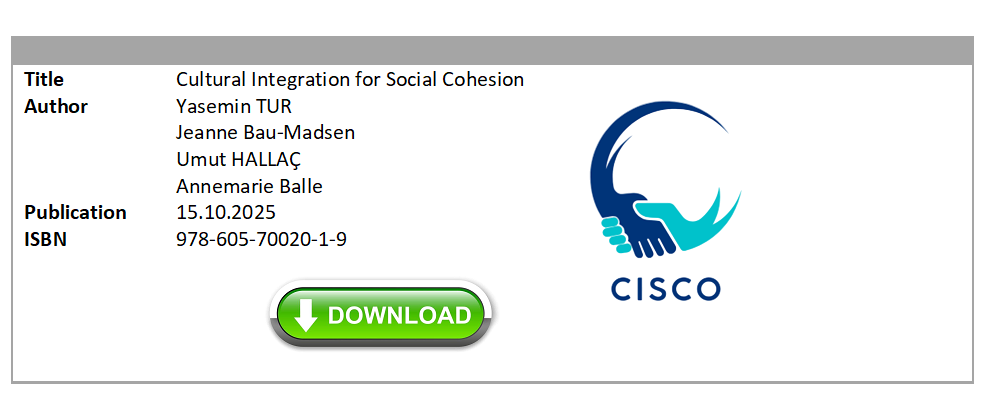 Title Cultural Integration for Social Cohesion
Author Yasemin TUR
Jeanne Bau-Madsen
Umut HALLAÇ
Annemarie Balle
Publication 15.10.2025
ISBN 978-605-70020-1-9

DOWNLOAD

CISCO